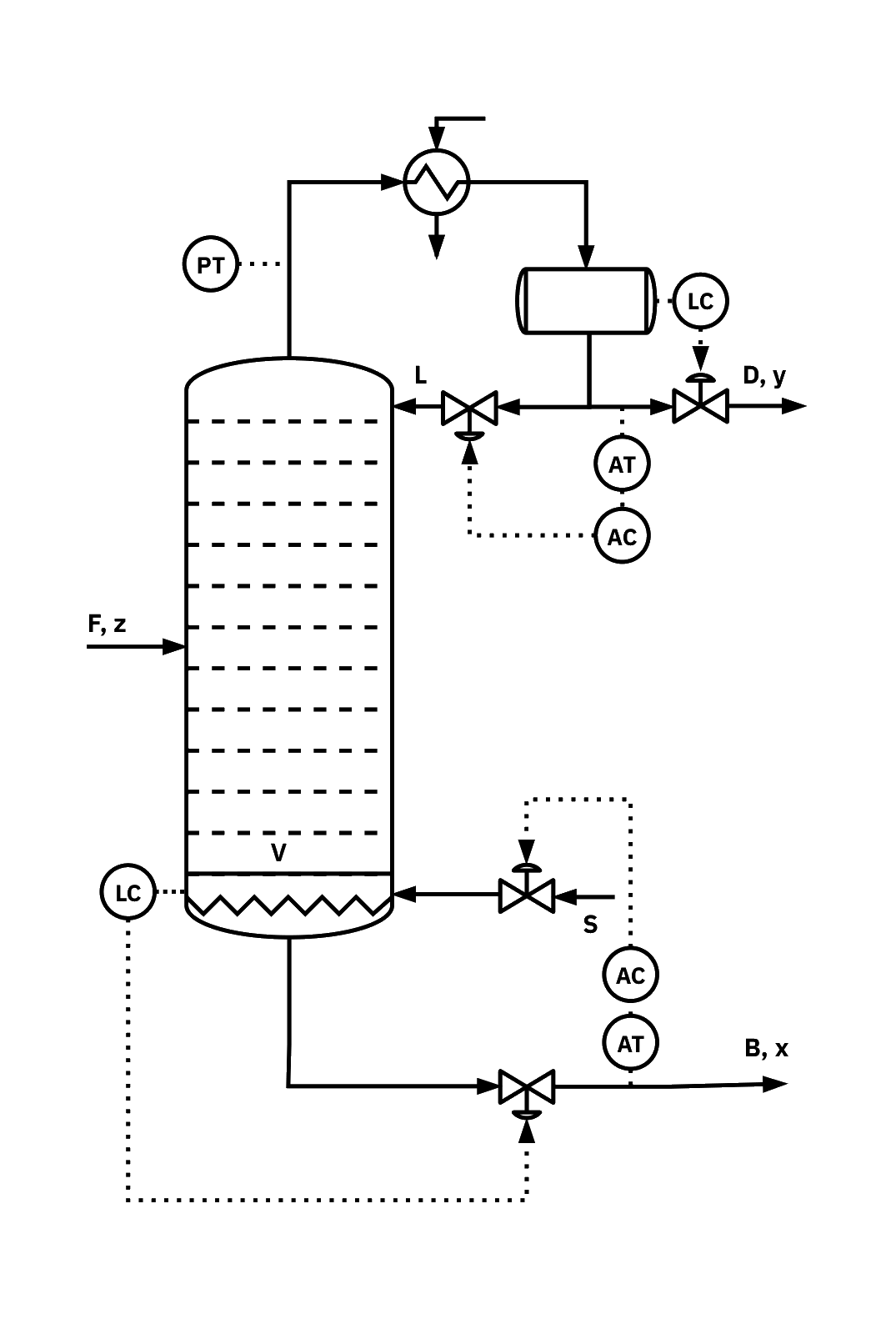 PT
LC
L
D, y
AT
AC
F, z
V
LC
S
AC
AT
B, x